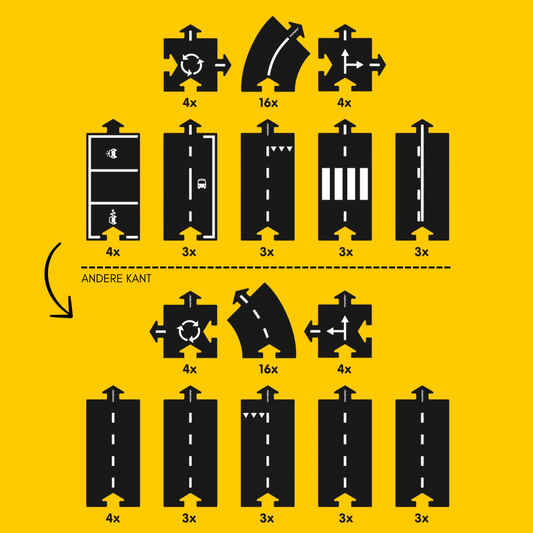 4x
16x
4x

4x
3x
3x
3x
3x

ANDERE KANT

4x
16x
4x

4x
3x
3x
3x
3x